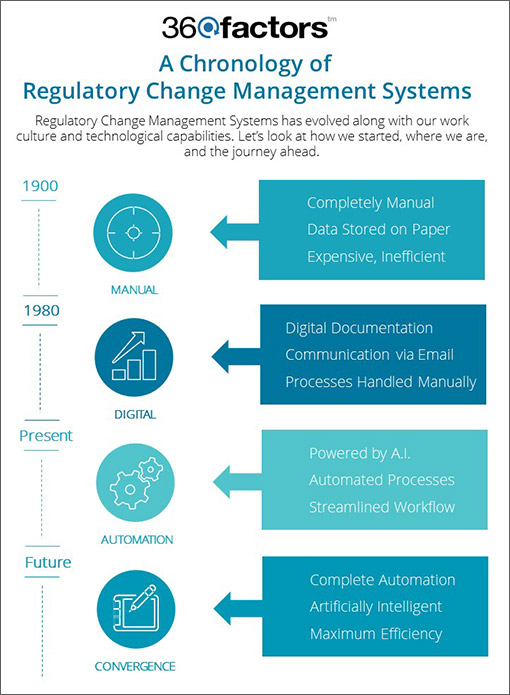 360factors tm

A Chronology of Regulatory Change Management Systems

Regulatory Change Management Systems has evolved along with our work culture and technological capabilities. Let's look at how we started, where we are, and the journey ahead.

1900

MANUAL

Completely Manual
Data Stored on Paper
Expensive, Inefficient

1980

DIGITAL

Digital Documentation
Communication via Email
Processes Handled Manually

Present

AUTOMATION

Powered by A.I.
Automated Processes
Streamlined Workflow

Future

CONVERGENCE

Complete Automation
Artificially Intelligent
Maximum Efficiency