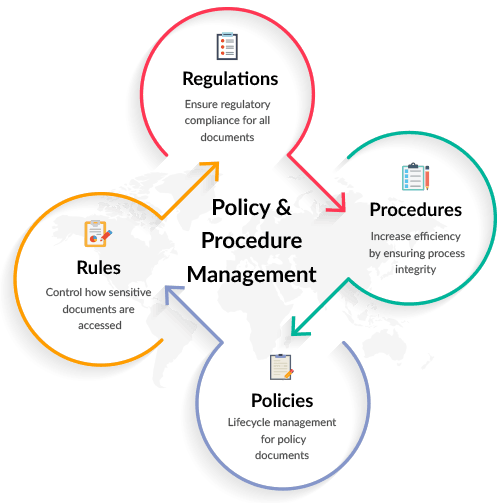 Regulations
Ensure regulatory compliance for all documents

Policy & Procedure Management

Procedures
Increase efficiency by ensuring process integrity

Rules
Control how sensitive documents are accessed

Policies
Lifecycle management for policy documents