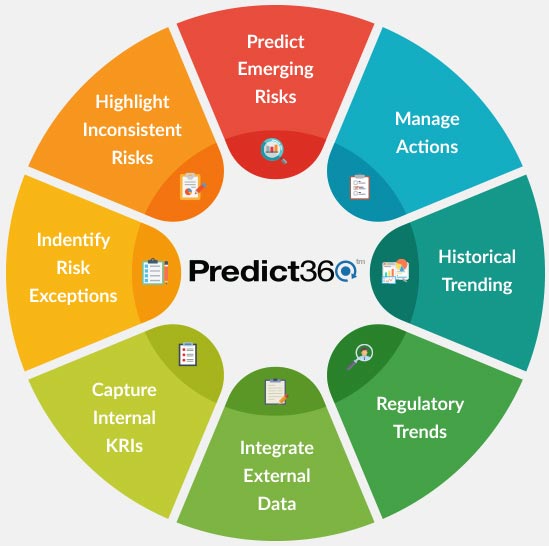 Predict Emerging Risks

Manage Actions

Historical Trending

Regulatory Trends

Integrate External Data

Capture Internal KRIs

Indentify Risk Exceptions

Highlight Inconsistent Risks

Predict360 tm