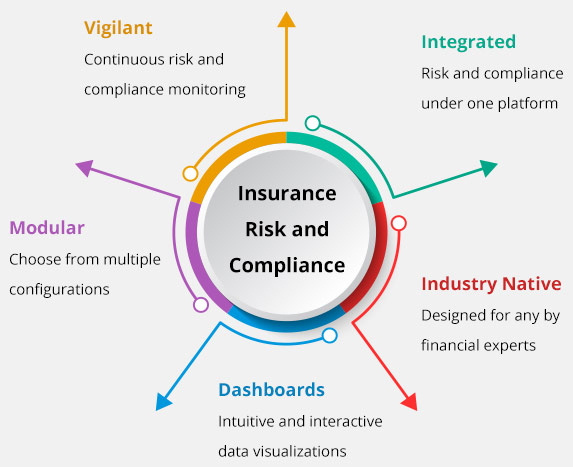 Vigilant
Continuous risk and compliance monitoring

Integrated
Risk and compliance under one platform

Insurance Risk and Compliance

Modular
Choose from multiple configurations

Industry Native
Designed for any by financial experts

Dashboards
Intuitive and interactive data visualizations