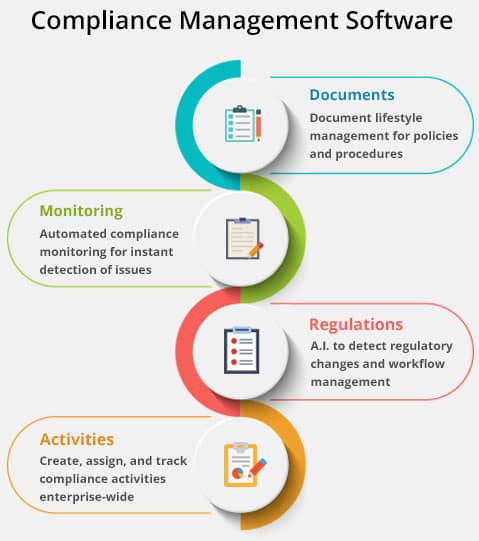 Compliance Management Software

Documents
Document lifestyle management for policies and procedures

Monitoring
Automated compliance monitoring for instant detection of issues

Regulations
A.I. to detect regulatory changes and workflow management

Activities
Create, assign, and track compliance activities enterprise-wide