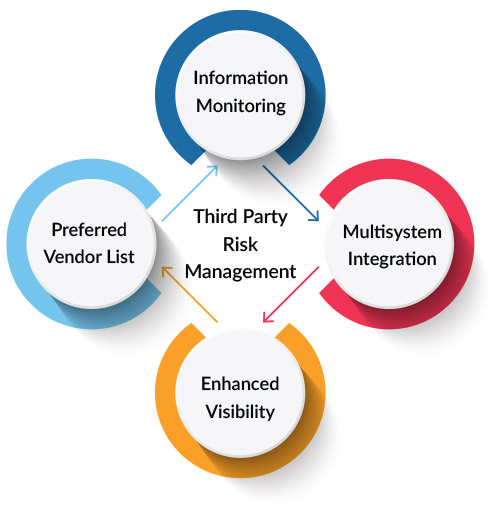 Information Monitoring

Preferred Vendor List

Third Party Risk Management

Multisystem Integration

Enhanced Visibility