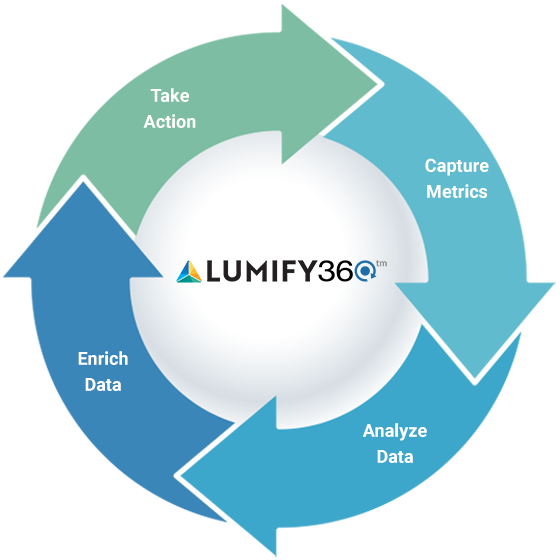 Take Action

Capture Metrics

LUMIFY360 tm

Analyze Data

Enrich Data